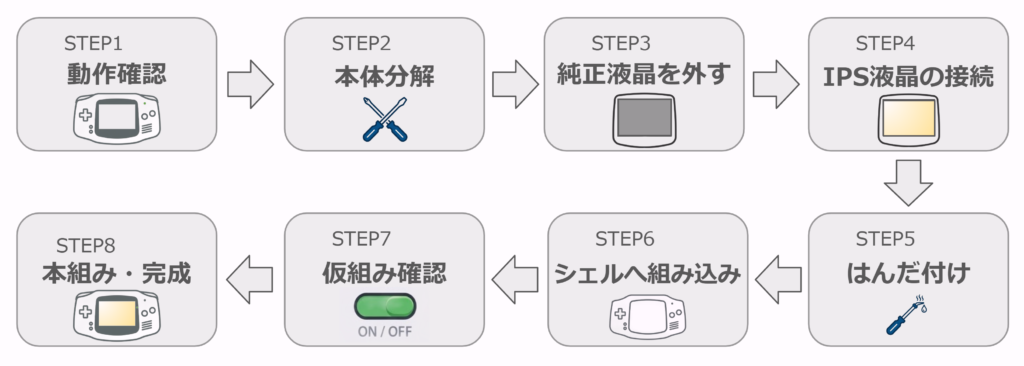 STEP1
動作確認

STEP2
本体分解

STEP3
純正液晶を外す

STEP4
IPS液晶の接続

STEP5
はんだ付け

STEP6
シェルへ組み込み

STEP7
仮組み確認
ON / OFF

STEP8
本組み・完成